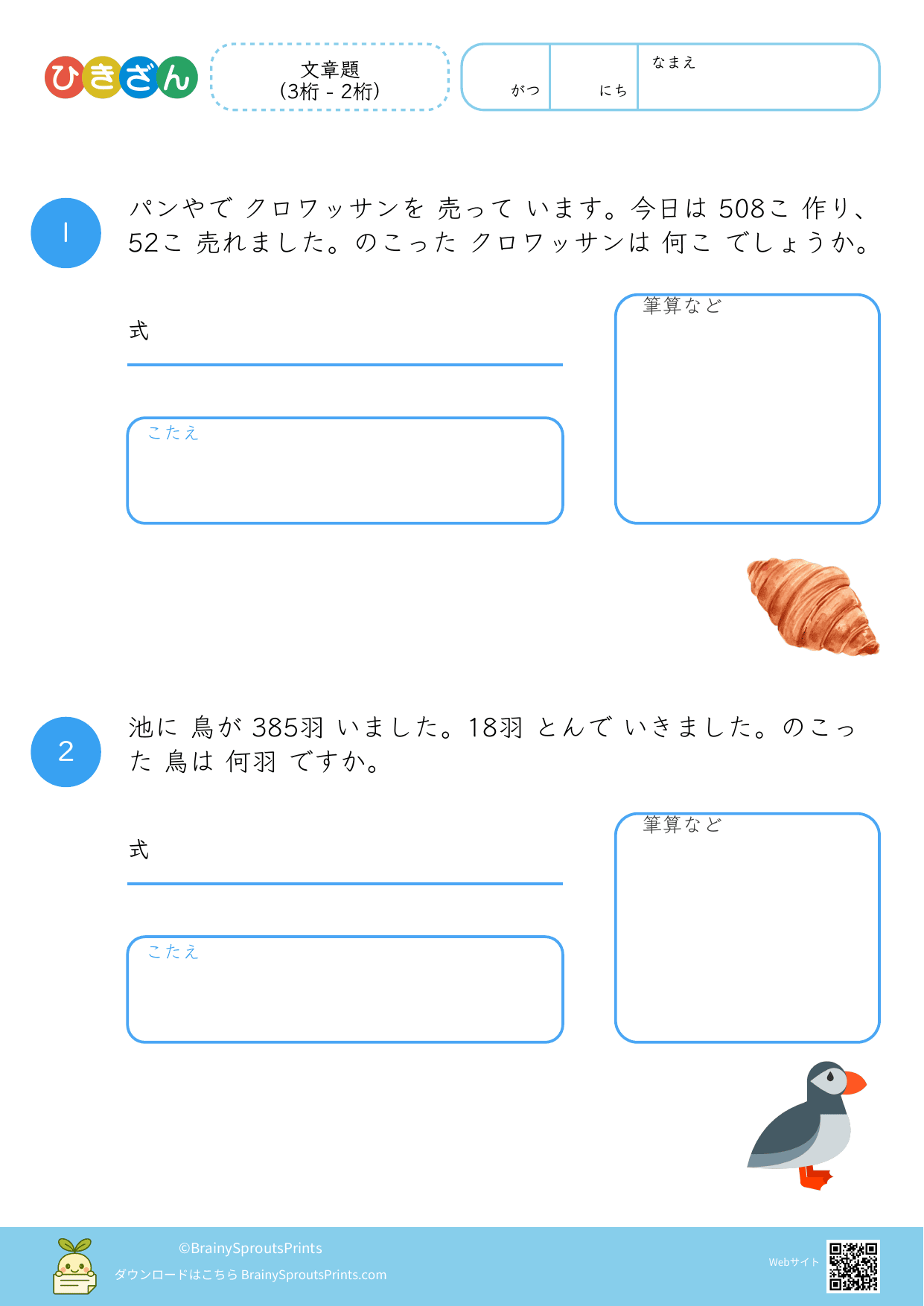 ひきざん

文章題
(3桁 - 2桁)

がつ

にち

なまえ

1

パンやで クロワッサンを 売って います。今日は 508こ 作り、52こ 売れました。のこった クロワッサンは 何こ でしょうか。

式

こたえ

筆算など

2

池に 鳥が 385羽 いました。18羽 とんで いきました。のこった 鳥は 何羽 ですか。

式

こたえ

筆算など

©BrainySproutsPrints
ダウンロードはこちら BrainySproutsPrints.com

Webサイト