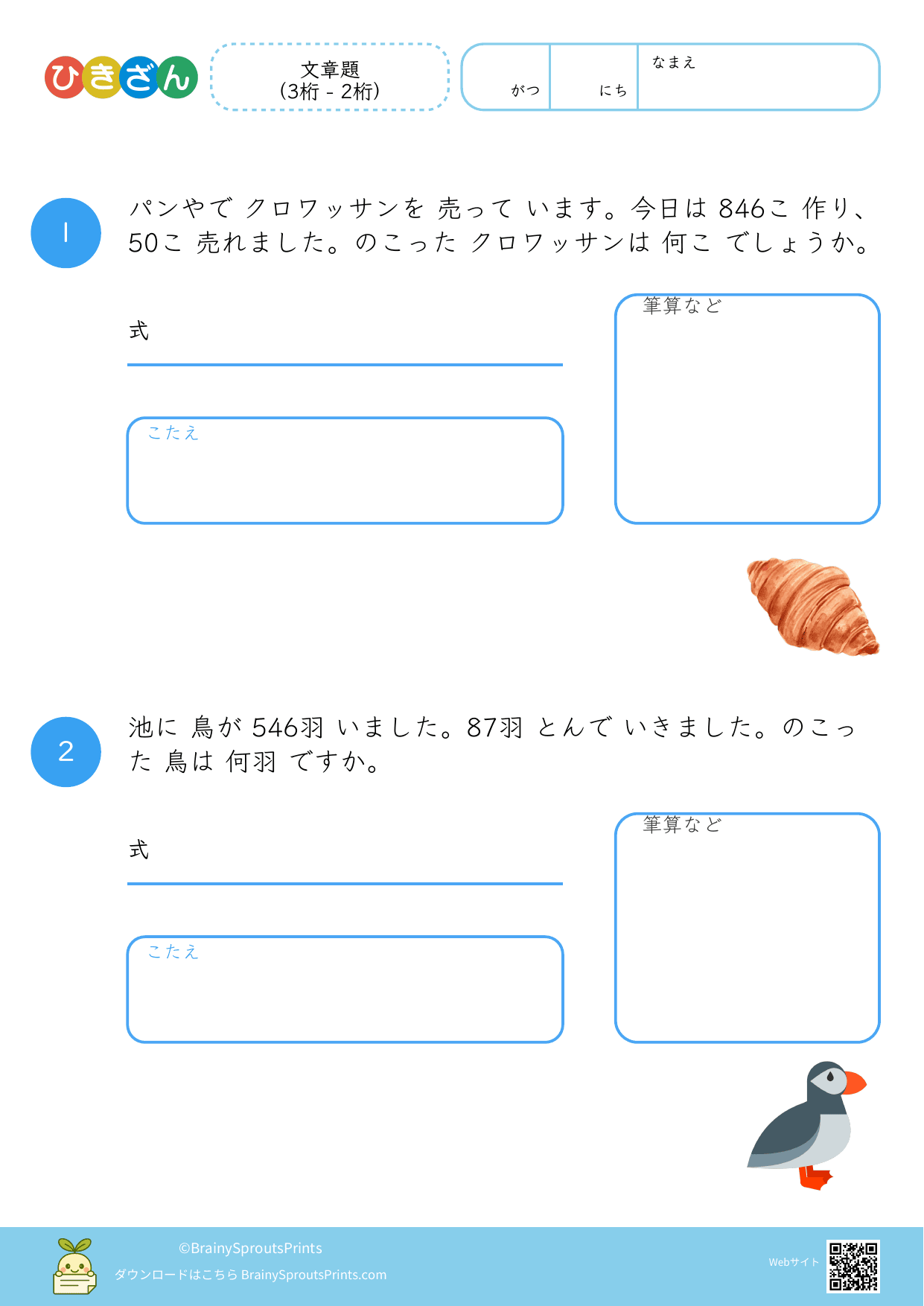 ひきざん

文章題
(3桁 - 2桁)

がつ にち なまえ

1

パンやで クロワッサンを 売って います。今日は 846こ 作り、50こ 売れました。のこった クロワッサンは 何こ でしょうか。

式

こたえ

筆算など

2

池に 鳥が 546羽 いました。87羽 とんで いきました。のこった 鳥は 何羽 ですか。

式

こたえ

筆算など

©BrainySproutsPrints
ダウンロードはこちら BrainySproutsPrints.com

Webサイト