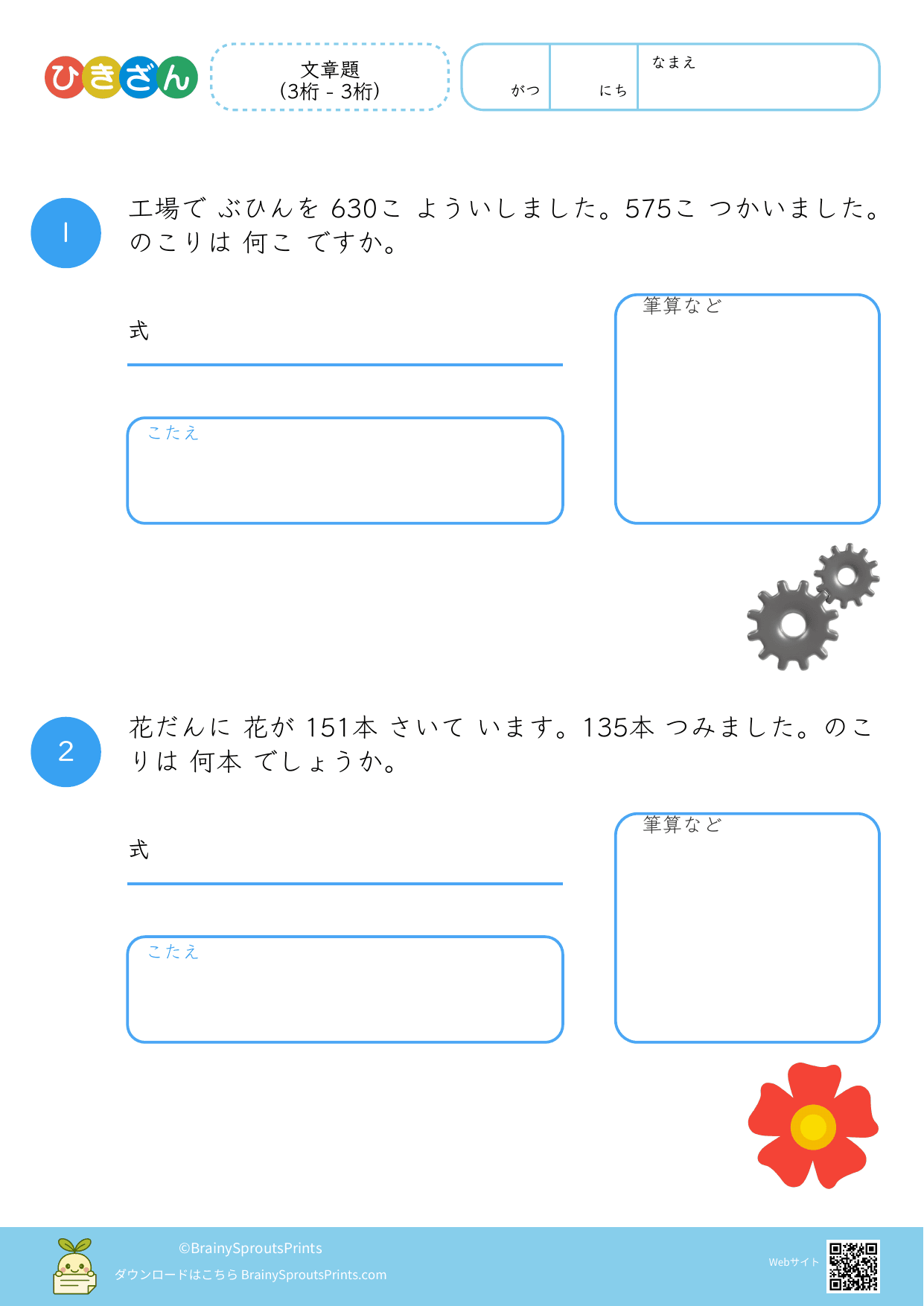 ひきざん

文章題
(3桁 - 3桁)

がつ

にち

なまえ

1

工場で ぶひんを 630こ よういしました。575こ つかいました。のこりは 何こ ですか。

式

こたえ

筆算など

2

花だんに 花が 151本 さいて います。135本 つみました。のこりは 何本 でしょうか。

式

こたえ

筆算など

©BrainySproutsPrints
ダウンロードはこちら BrainySproutsPrints.com

Webサイト