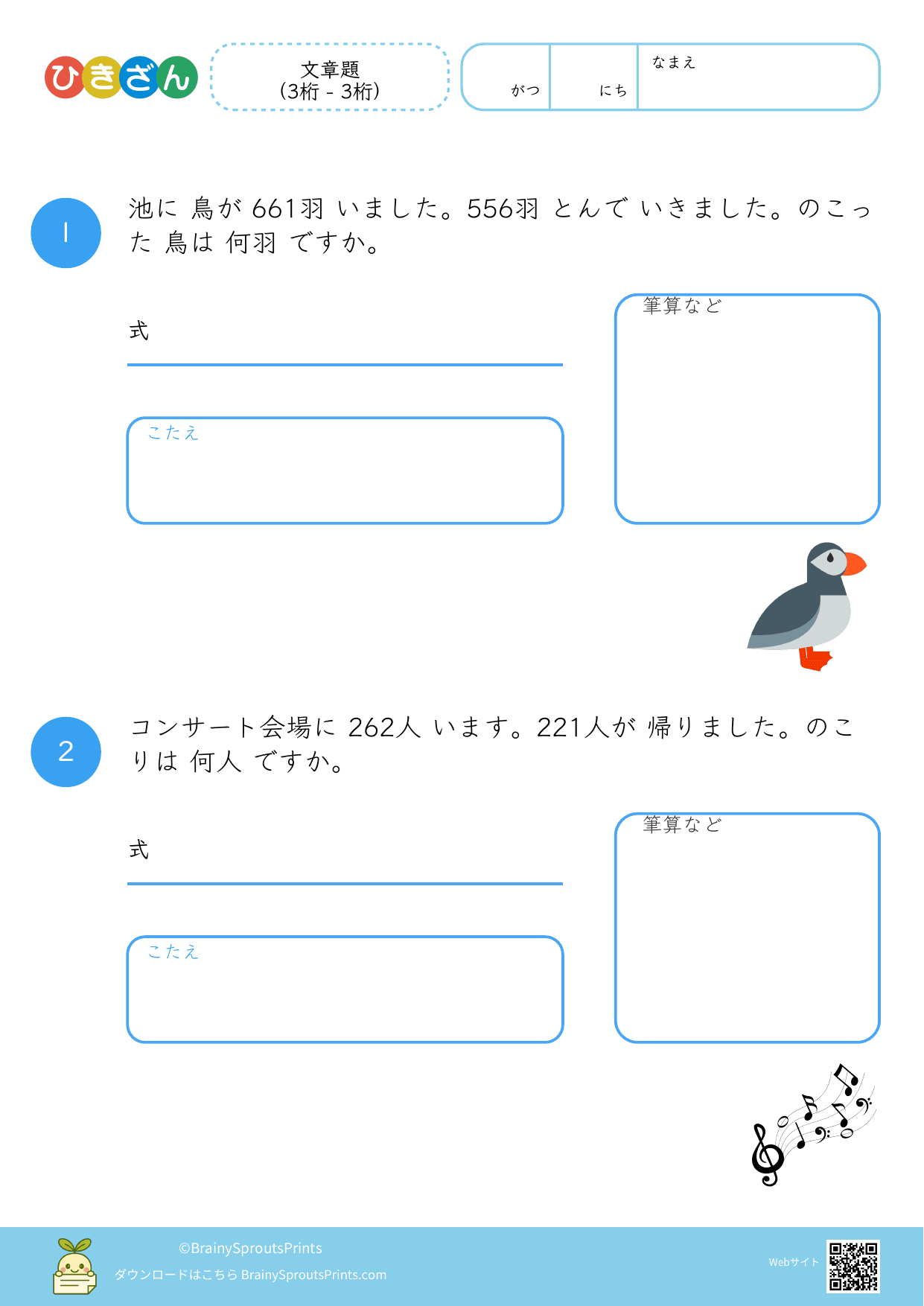 ひきざん

文章題
(3桁 - 3桁)

がつ

にち

なまえ

1

池に 鳥が 661羽 いました。556羽 とんで いきました。のこった 鳥は 何羽 ですか。

式

こたえ

筆算など

2

コンサート会場に 262人 います。221人が 帰りました。のこりは 何人 ですか。

式

こたえ

筆算など

©BrainySproutsPrints
ダウンロードはこちら BrainySproutsPrints.com

Webサイト