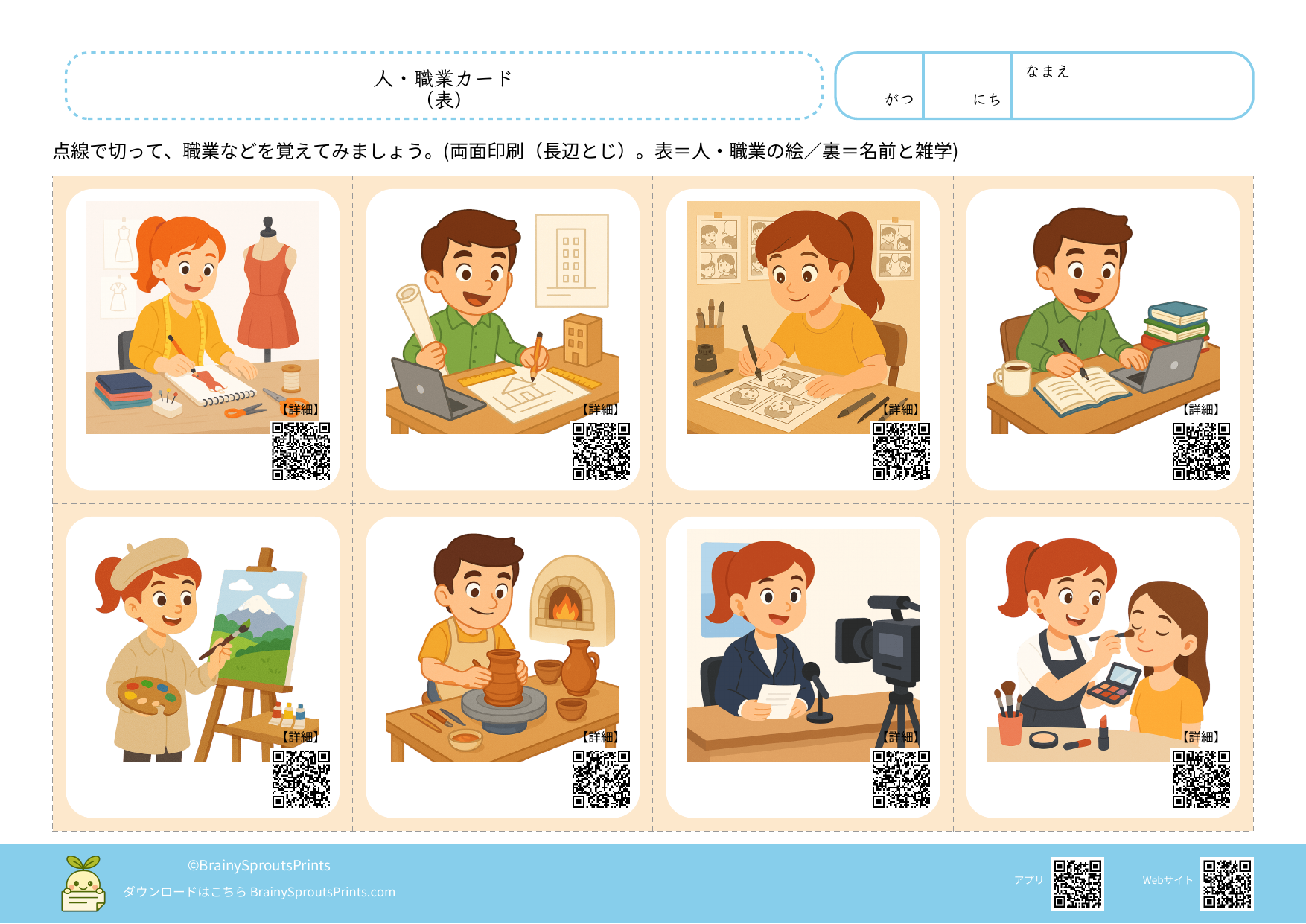 人・職業カード
（表）

がつ
にち
なまえ

点線で切って、職業などを覚えてみましょう。(両面印刷（長辺とじ）。表＝人・職業の絵／裏＝名前と雑学)

【詳細】

【詳細】

【詳細】

【詳細】

【詳細】

【詳細】

【詳細】

【詳細】

©BrainySproutsPrints
ダウンロードはこちら BrainySproutsPrints.com

アプリ

Webサイト