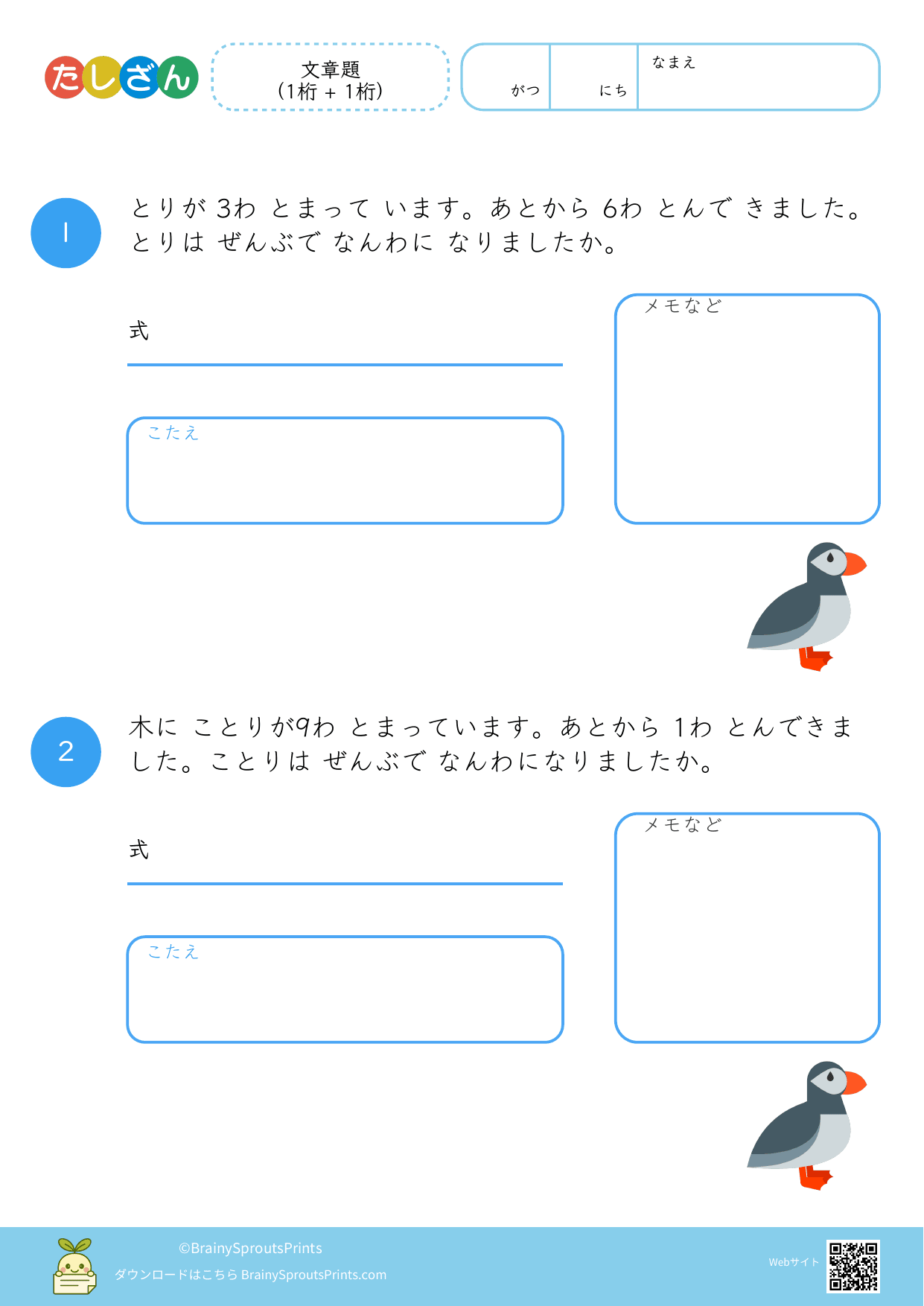 たしざん

文章題
(1桁 + 1桁)

がつ にち なまえ

1

とりが 3わ とまって います。あとから 6わ とんで きました。とりは ぜんぶで なんわに なりましたか。

式

こたえ

メモなど

2

木に ことりが9わ とまっています。あとから 1わ とんできました。ことりは ぜんぶで なんわになりましたか。

式

こたえ

メモなど

©BrainySproutsPrints
ダウンロードはこちら BrainySproutsPrints.com
Webサイト