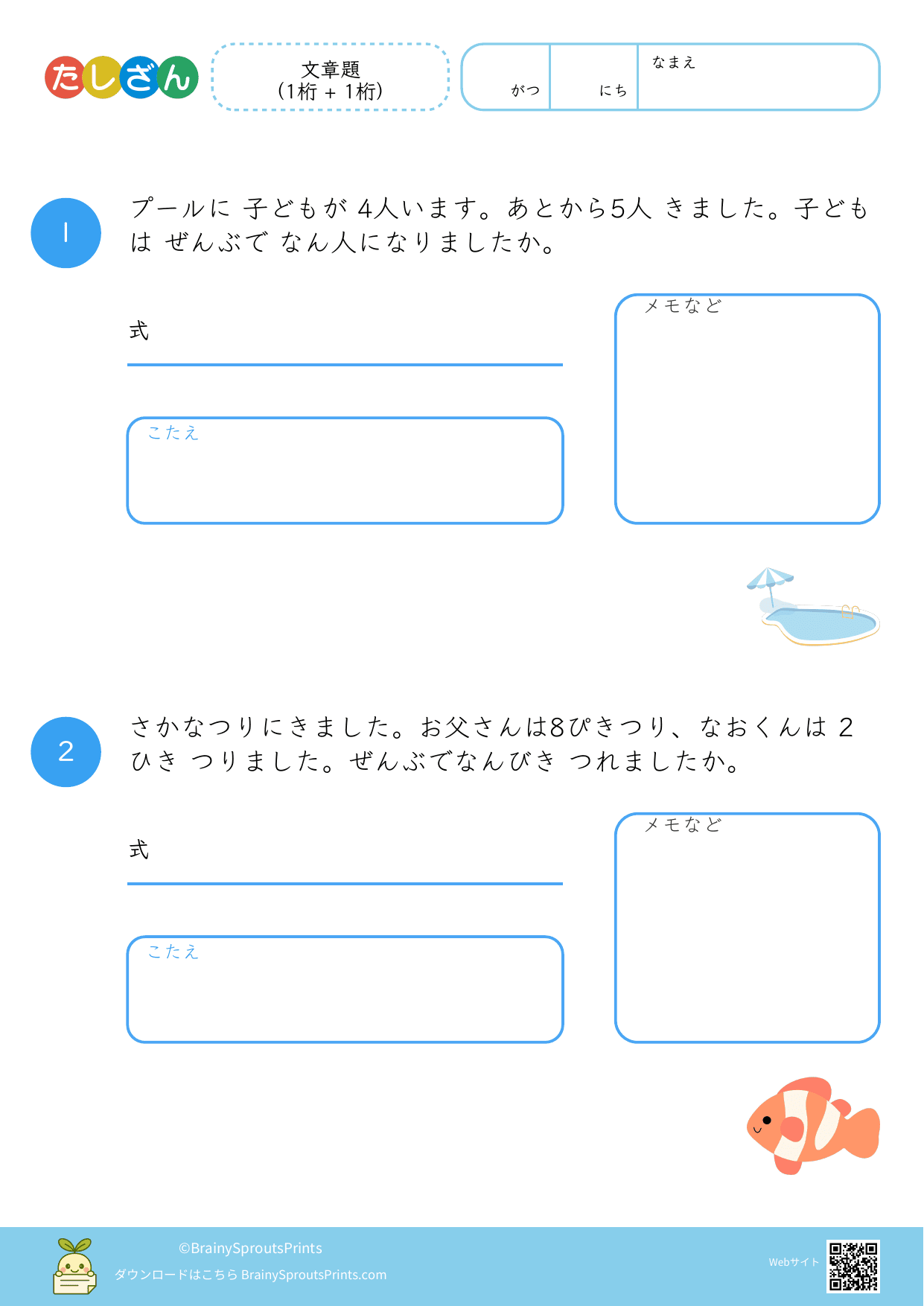 たしざん

文章題
(1桁 + 1桁)

がつ

にち

なまえ

1

プールに 子どもが 4人います。あとから5人 きました。子どもは ぜんぶで なん人になりましたか。

式

こたえ

メモなど

2

さかなつりにきました。お父さんは8ぴきつり、なおくんは 2ひき つりました。ぜんぶでなんびき つれましたか。

式

こたえ

メモなど

©BrainySproutsPrints
ダウンロードはこちら BrainySproutsPrints.com

Webサイト