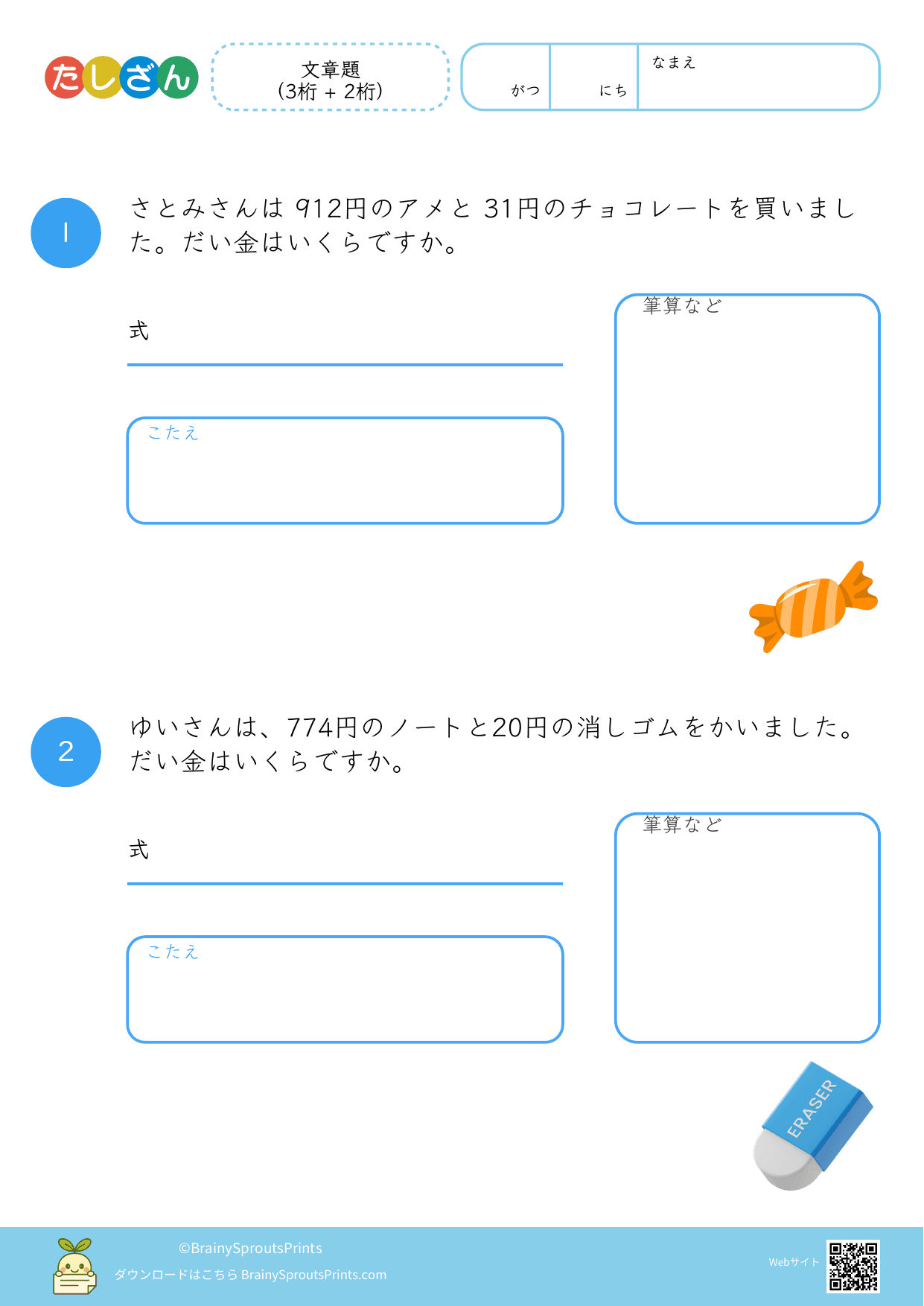 たしざん

文章題
(3桁 + 2桁)

がつ

にち

なまえ

1

さとみさんは 912円のアメと 31円のチョコレートを買いました。だい金はいくらですか。

式

こたえ

筆算など

2

ゆいさんは、774円のノートと20円の消しゴムをかいました。だい金はいくらですか。

式

こたえ

筆算など

ERASER

©BrainySproutsPrints
ダウンロードはこちら BrainySproutsPrints.com

Webサイト