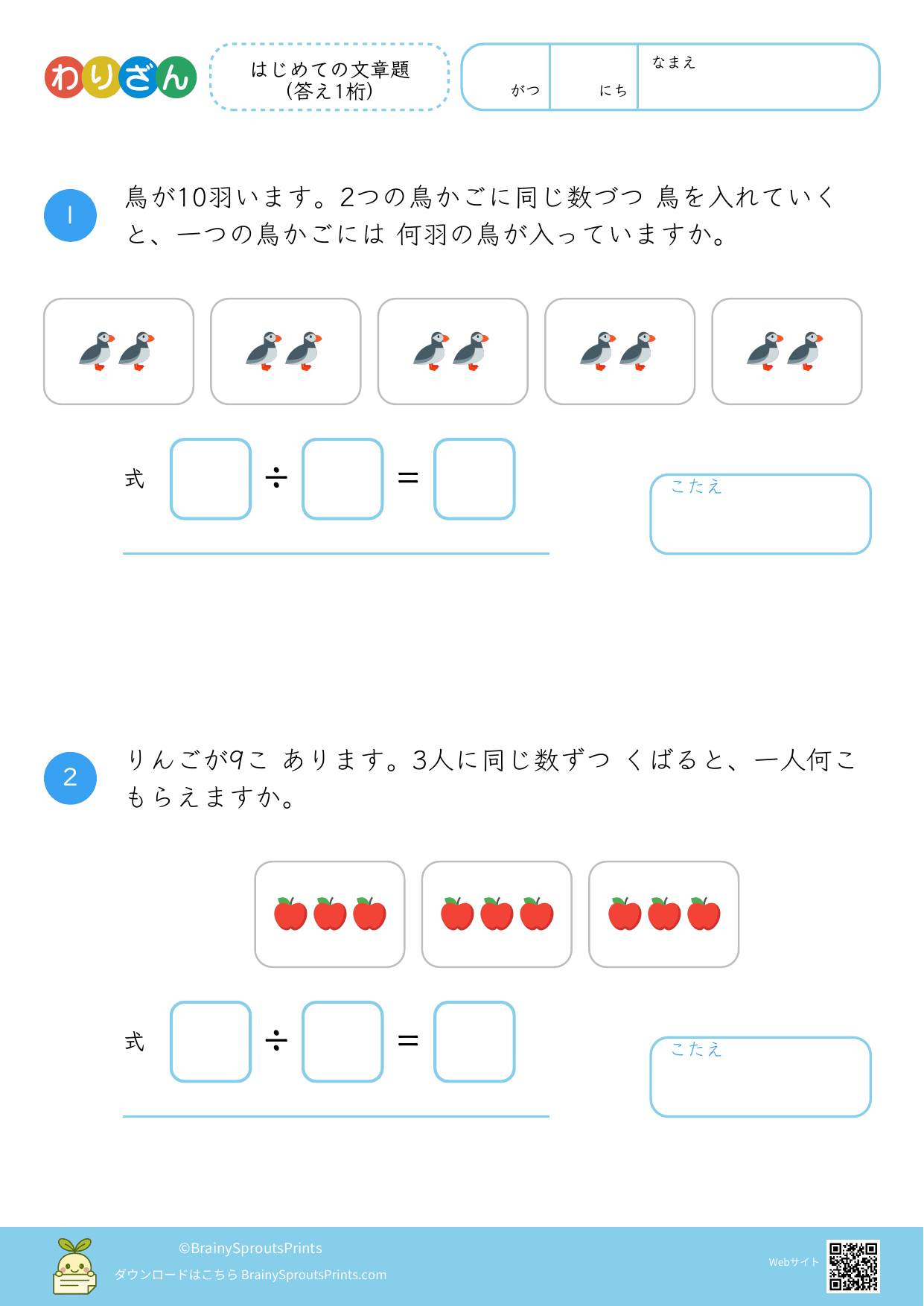 わりざん

はじめての文章題
（答え1桁）

がつ　にち　なまえ

1　鳥が10羽います。2つの鳥かごに同じ数づつ 鳥を入れていくと、一つの鳥かごには 何羽の鳥が入っていますか。

式　$\square \div \square = \square$

こたえ

2　りんごが9こ あります。3人に同じ数ずつ くばると、一人何こもらえますか。

式　$\square \div \square = \square$

こたえ

©BrainySproutsPrints
ダウンロードはこちら BrainySproutsPrints.com
Webサイト