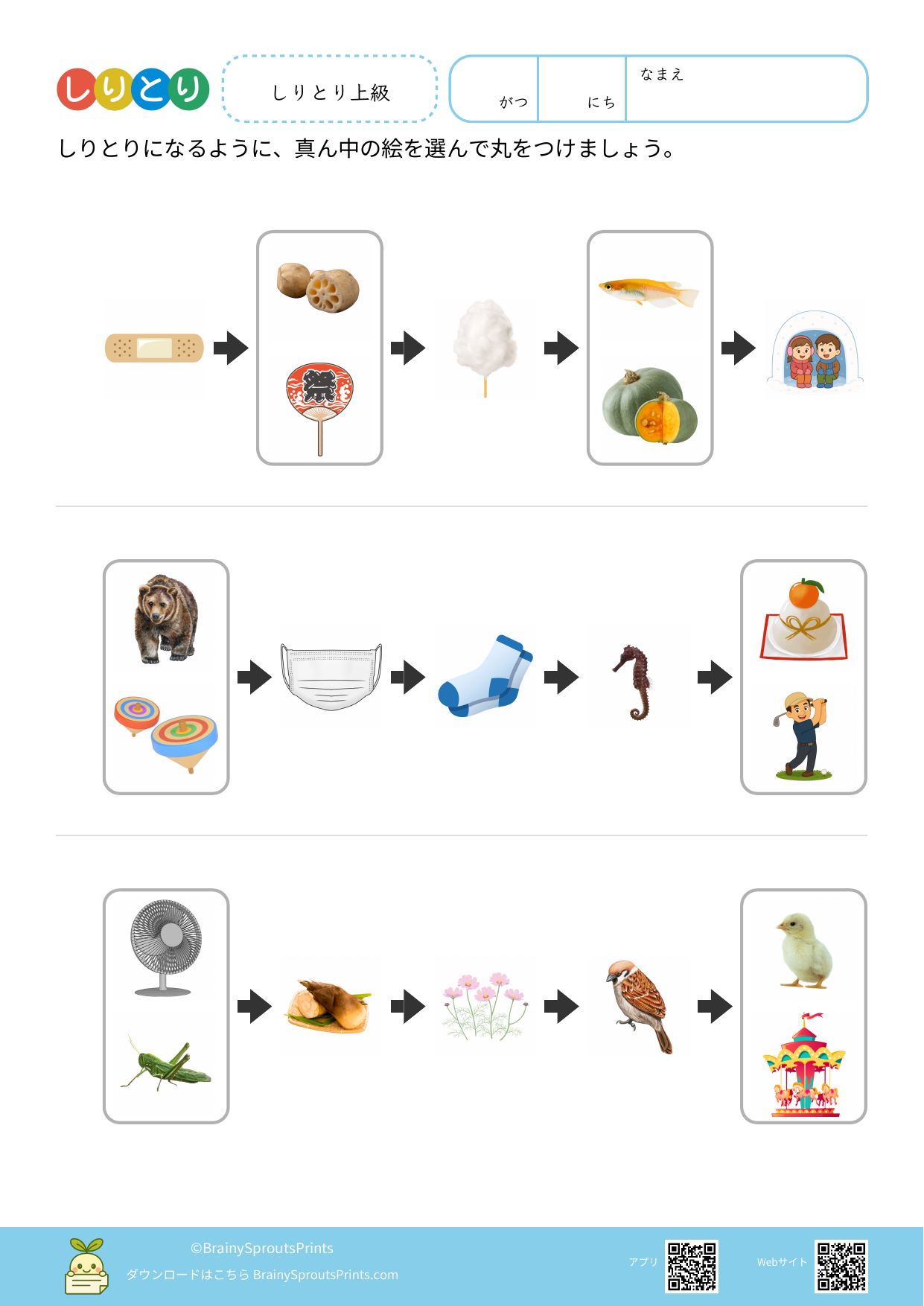 しりとり

しりとり上級

がつ　にち　なまえ

しりとりになるように、真ん中の絵を選んで丸をつけましょう。

祭

©BrainySproutsPrints
ダウンロードはこちら BrainySproutsPrints.com

アプリ

Webサイト